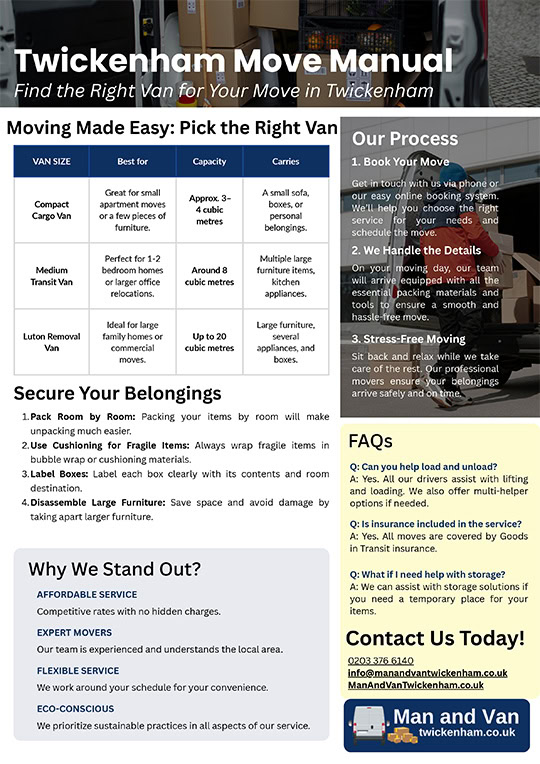 Twickenham Move Manual
Find the Right Van for Your Move in Twickenham

Moving Made Easy: Pick the Right Van

| VAN SIZE | Best for | Capacity | Carries |
|---|---|---|---|
| Compact Cargo Van | Great for small apartment moves or a few pieces of furniture. | Approx. 3-4 cubic metres | A small sofa, boxes, or personal belongings. |
| Medium Transit Van | Perfect for 1-2 bedroom homes or larger office relocations. | Around 8 cubic metres | Multiple large furniture items, kitchen appliances. |
| Luton Removal Van | Ideal for large family homes or commercial moves. | Up to 20 cubic metres | Large furniture, several appliances, and boxes. |

Secure Your Belongings

1. Pack Room by Room: Packing your items by room will make unpacking much easier.
2. Use Cushioning for Fragile Items: Always wrap fragile items in bubble wrap or cushioning materials.
3. Label Boxes: Label each box clearly with its contents and room destination.
4. Disassemble Large Furniture: Save space and avoid damage by taking apart larger furniture.

Why We Stand Out?

AFFORDABLE SERVICE
Competitive rates with no hidden charges.

EXPERT MOVERS
Our team is experienced and understands the local area.

FLEXIBLE SERVICE
We work around your schedule for your convenience.

ECO-CONSCIOUS
We prioritize sustainable practices in all aspects of our service.

Our Process

1. Book Your Move
Get in touch with us via phone or our easy online booking system. We'll help you choose the right service for your needs and schedule the move.

2. We Handle the Details
On your moving day, our team will arrive equipped with all the essential packing materials and tools to ensure a smooth and hassle-free move.

3. Stress-Free Moving
Sit back and relax while we take care of the rest. Our professional movers ensure your belongings arrive safely and on time.

FAQs

Q: Can you help load and unload?
A: Yes. All our drivers assist with lifting and loading. We also offer multi-helper options if needed.

Q: Is insurance included in the service?
A: Yes. All moves are covered by Goods in Transit insurance.

Q: What if I need help with storage?
A: We can assist with storage solutions if you need a temporary place for your items.

Contact Us Today!
0203 376 6140
info@manandvantwickenham.co.uk
ManAndVanTwickenham.co.uk

Man and Van
twickenham.co.uk